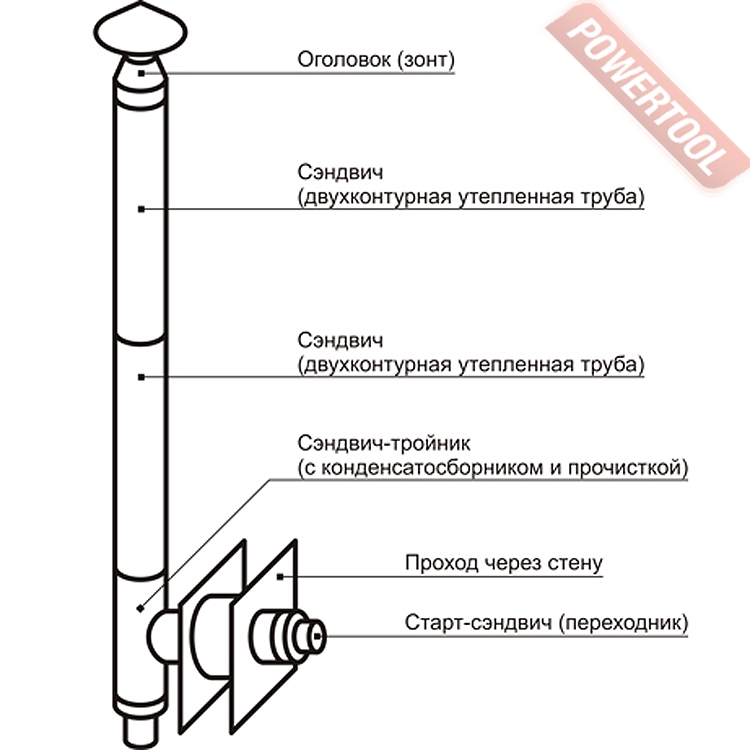 POWERTOOL

Оголовок (зонт)

Сэндвич
(двухконтурная утепленная труба)

Сэндвич
(двухконтурная утепленная труба)

Сэндвич-тройник
(с конденсатосборником и прочисткой)

Проход через стену

Старт-сэндвич (переходник)